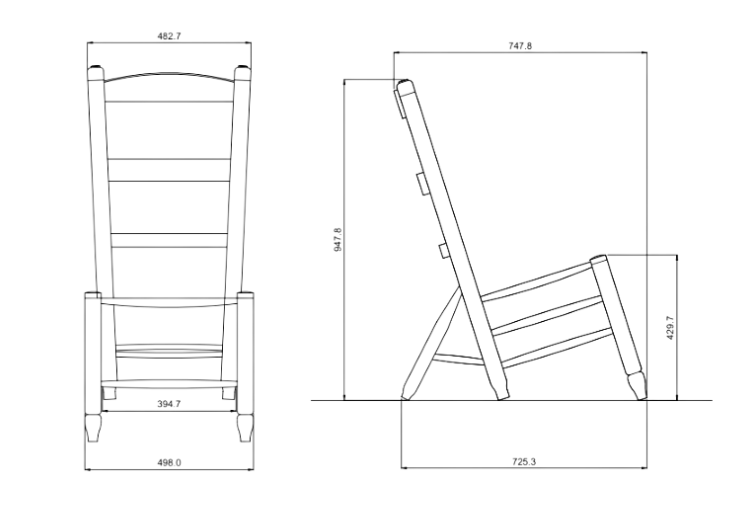 482.7

394.7

498.0

747.8

947.8

429.7

725.3