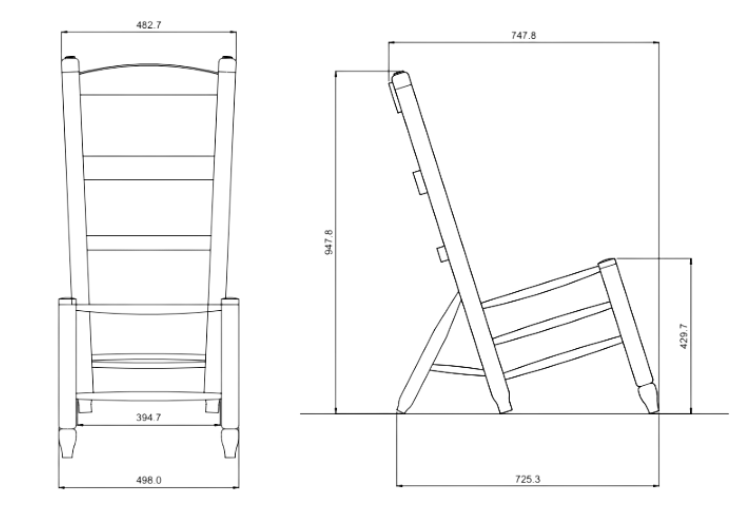 482.7

394.7

498.0

747.8

947.8

429.7

725.3